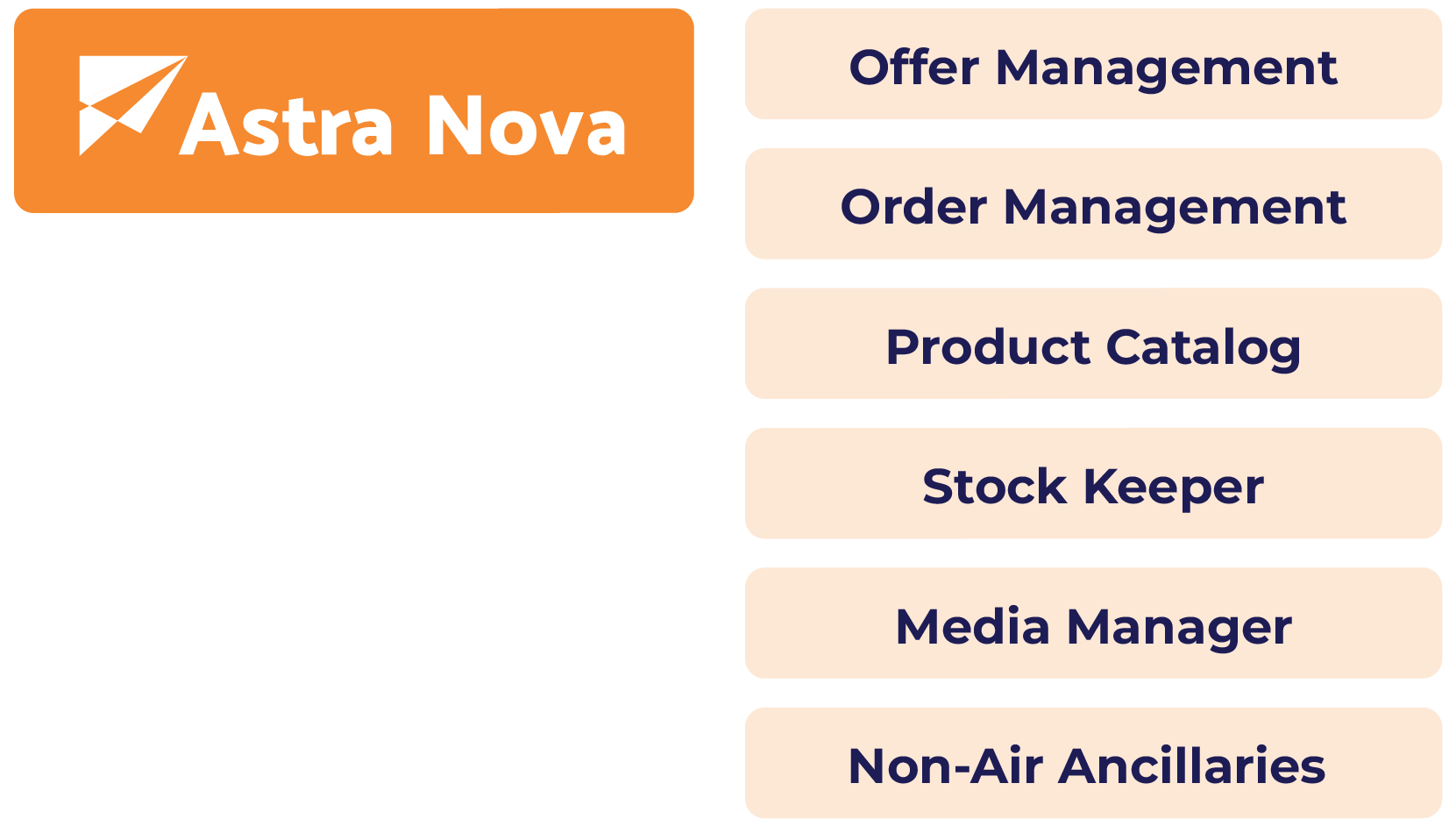 Astra Nova

Offer Management

Order Management

Product Catalog

Stock Keeper

Media Manager

Non-Air Ancillaries